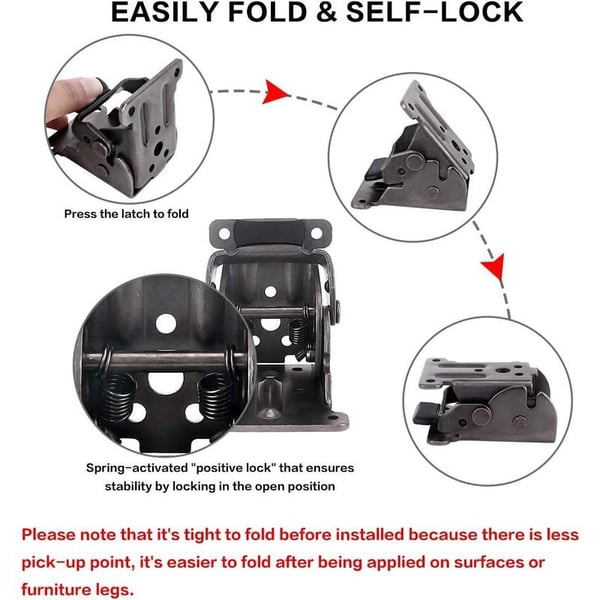 EASILY FOLD & SELF-LOCK

Press the latch to fold

Spring-activated "positive lock" that ensures stability by locking in the open position

Please note that it's tight to fold before installed because there is less pick-up point, it's easier to fold after being applied on surfaces or furniture legs.